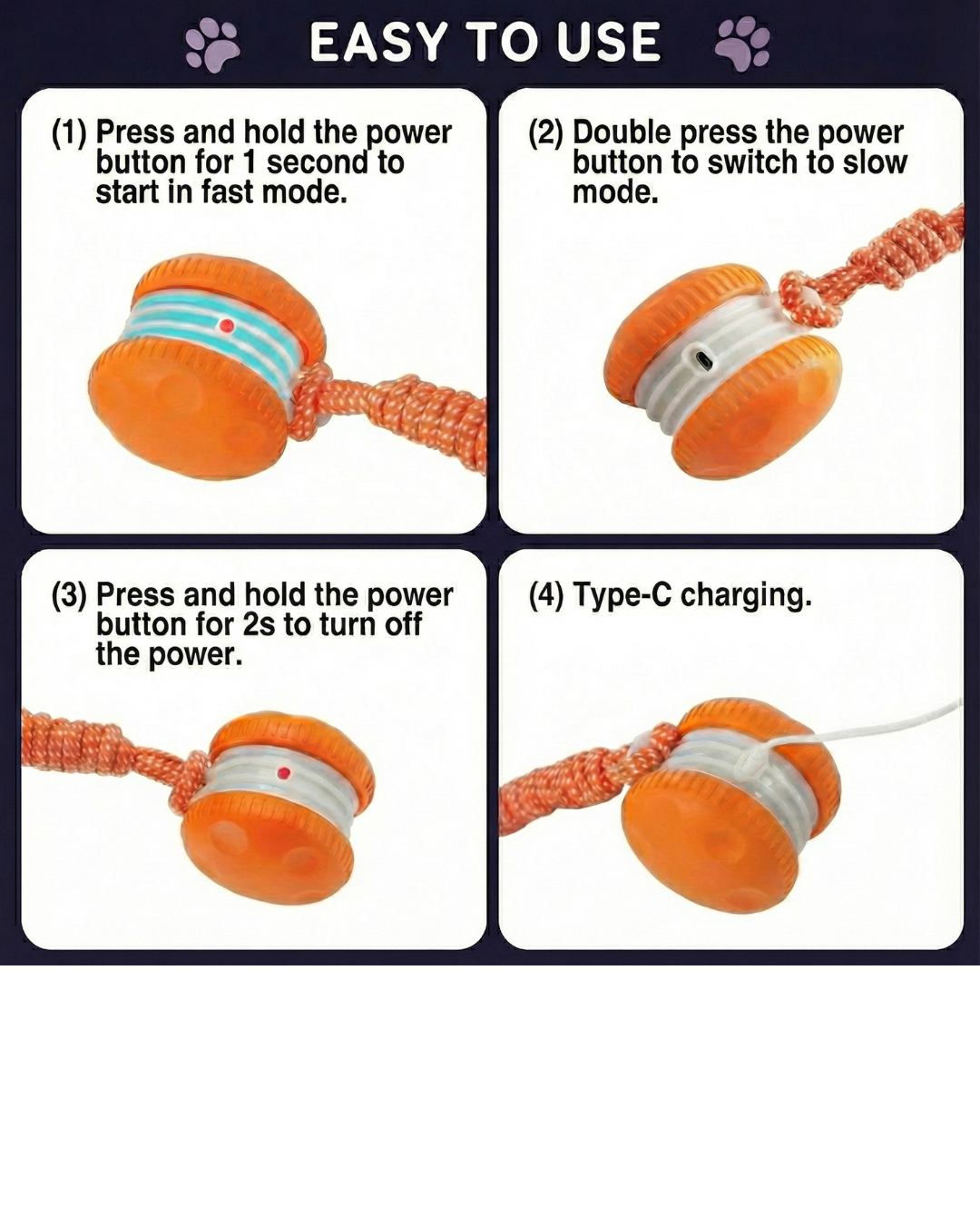 EASY TO USE

(1) Press and hold the power button for 1 second to start in fast mode.

(2) Double press the power button to switch to slow mode.

(3) Press and hold the power button for 2s to turn off the power.

(4) Type-C charging.