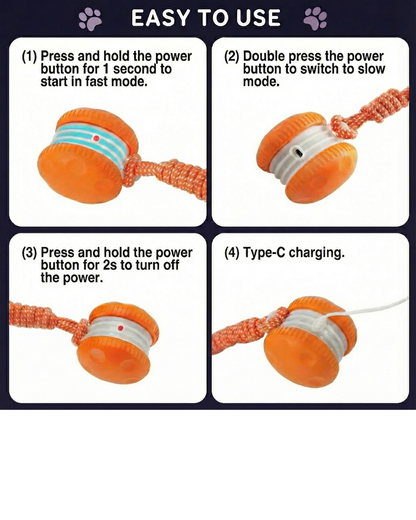 EASY TO USE

(1) Press and hold the power button for 1 second to start in fast mode.

(2) Double press the power button to switch to slow mode.

(3) Press and hold the power button for 2s to turn off the power.

(4) Type-C charging.